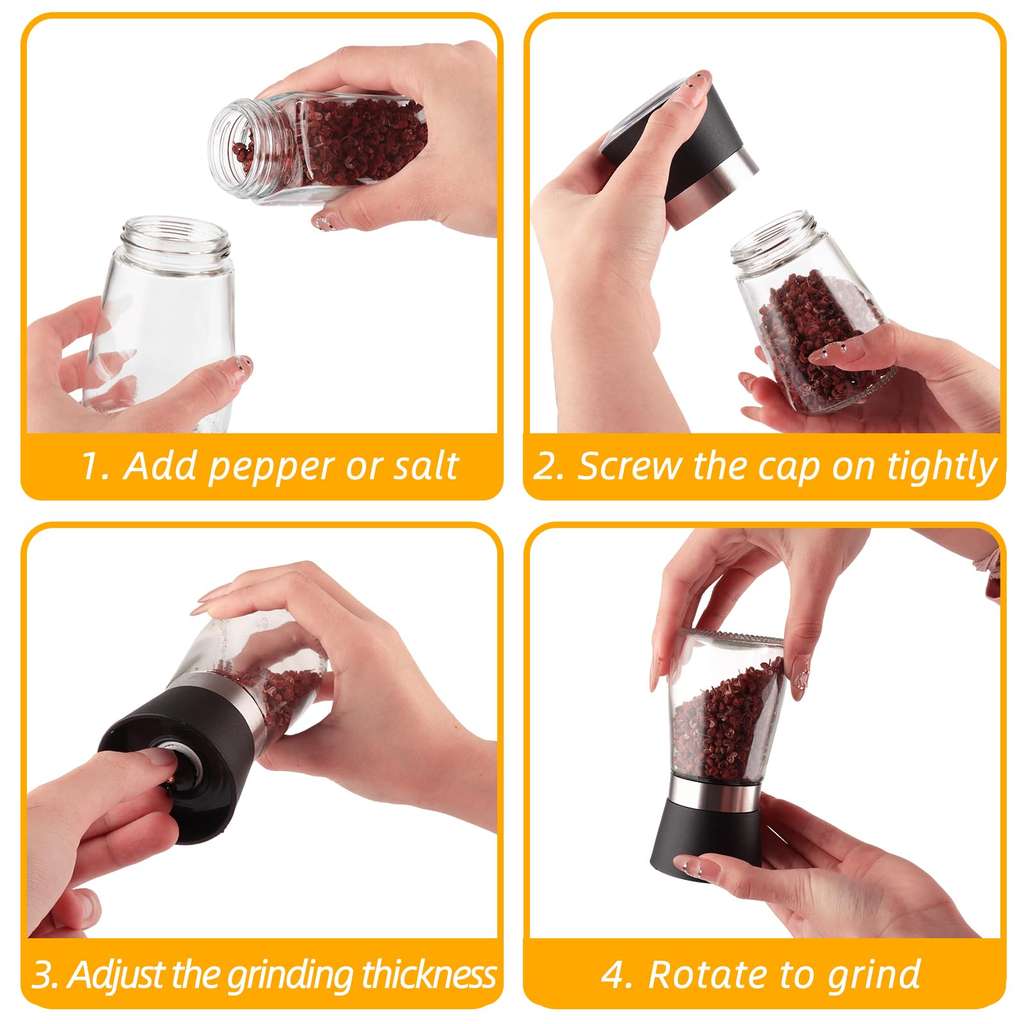 1. Add pepper or salt

2. Screw the cap on tightly

3. Adjust the grinding thickness

4. Rotate to grind